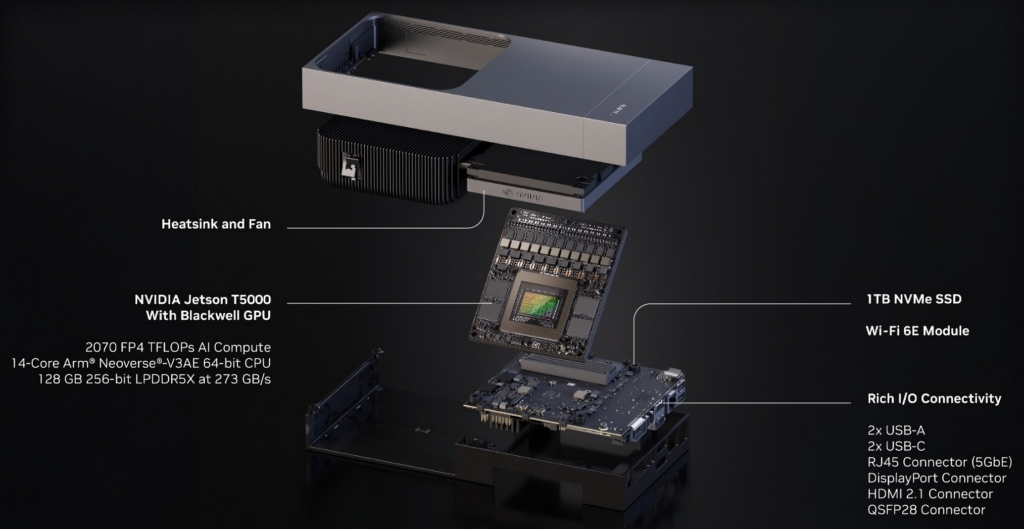 Heatsink and Fan

NVIDIA Jetson T5000
With Blackwell GPU

2070 FP4 TFLOPs AI Compute
14-Core Arm® Neoverse®-V3AE 64-bit CPU
128 GB 256-bit LPDDR5X at 273 GB/s

1TB NVMe SSD

Wi-Fi 6E Module

Rich I/O Connectivity

2x USB-A
2x USB-C
RJ45 Connector (5GbE)
DisplayPort Connector
HDMI 2.1 Connector
QSFP28 Connector